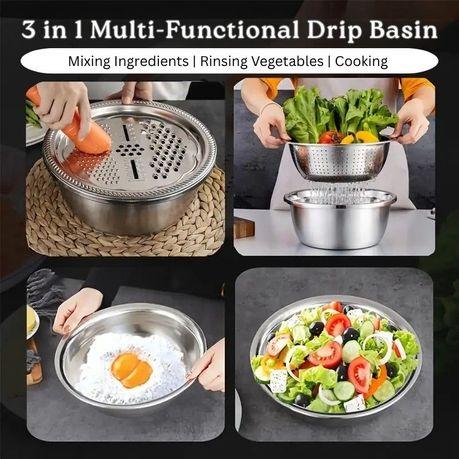 3 in 1 Multi-Functional Drip Basin

Mixing Ingredients | Rinsing Vegetables | Cooking