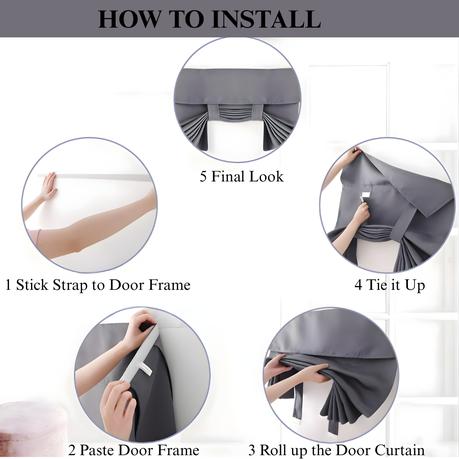 HOW TO INSTALL

5 Final Look

1 Stick Strap to Door Frame

4 Tie it Up

2 Paste Door Frame

3 Roll up the Door Curtain