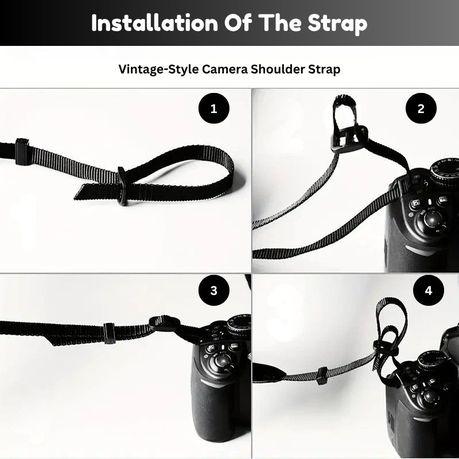 Installation Of The Strap

Vintage-Style Camera Shoulder Strap

1

2

3

4