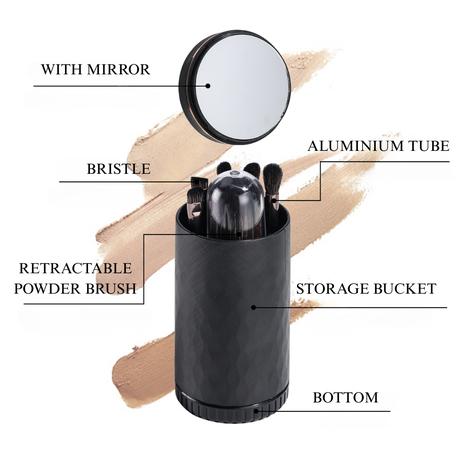 WITH MIRROR

ALUMINIUM TUBE

BRISTLE

RETRACTABLE POWDER BRUSH

STORAGE BUCKET

BOTTOM