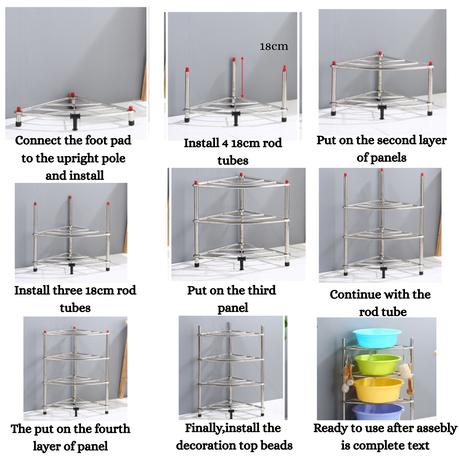 Connect the foot pad to the upright pole and install

18cm

Install 4 18cm rod tubes

Put on the second layer of panels

Install three 18cm rod tubes

Put on the third panel

Continue with the rod tube

The put on the fourth layer of panel

Finally,install the decoration top beads

Ready to use after assebly is complete text