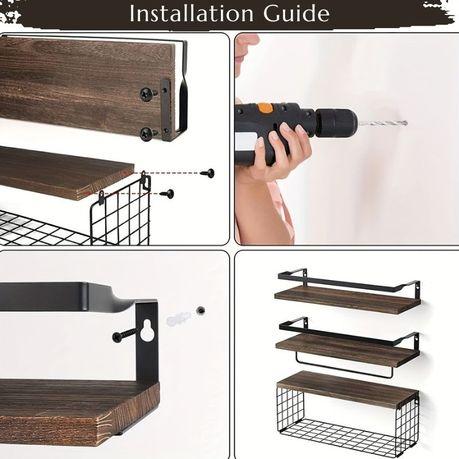 Installation Guide