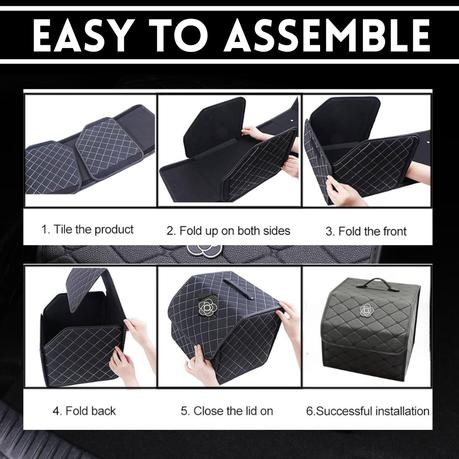 EASY TO ASSEMBLE

1. Tile the product

2. Fold up on both sides

3. Fold the front

4. Fold back

5. Close the lid on

6.Successful installation