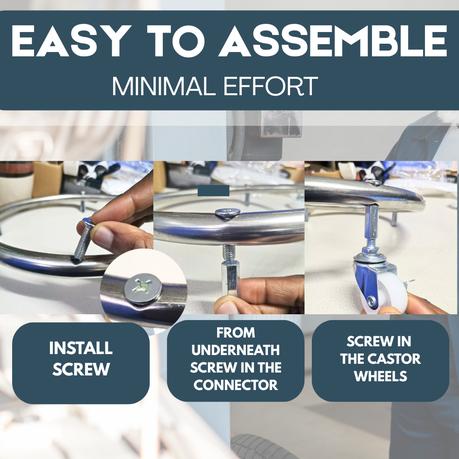 EASY TO ASSEMBLE
MINIMAL EFFORT

INSTALL SCREW

FROM UNDERNEATH SCREW IN THE CONNECTOR

SCREW IN THE CASTOR WHEELS