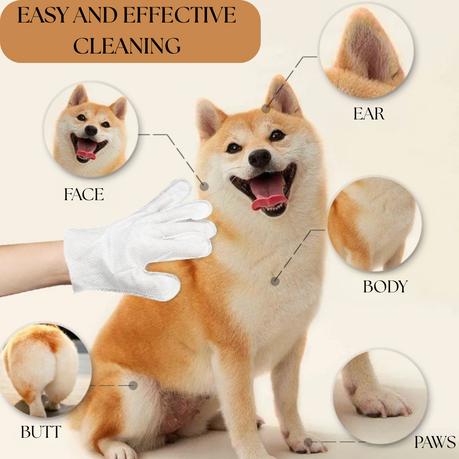 EASY AND EFFECTIVE CLEANING

EAR

FACE

BODY

BUTT

PAWS