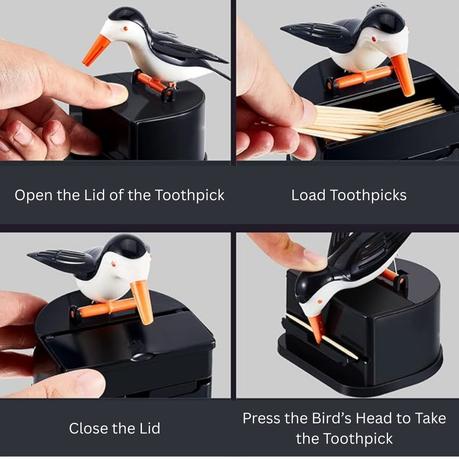 Open the Lid of the Toothpick

Load Toothpicks

Close the Lid

Press the Bird's Head to Take the Toothpick