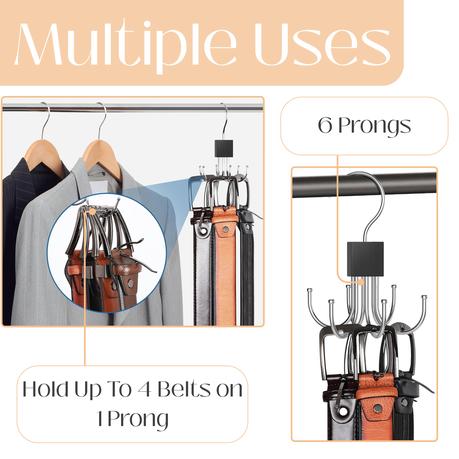 Multiple Uses

6 Prongs

Hold Up To 4 Belts on 1 Prong