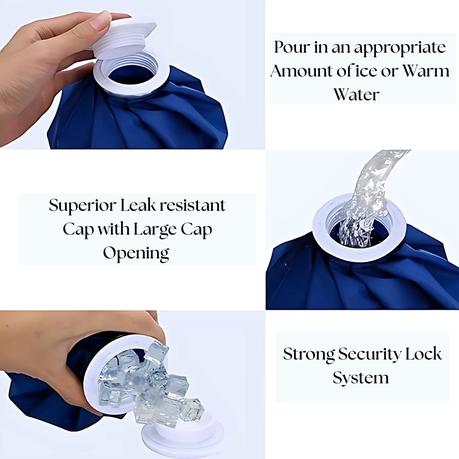 Pour in an appropriate Amount of ice or Warm Water

Superior Leak resistant Cap with Large Cap Opening

Strong Security Lock System