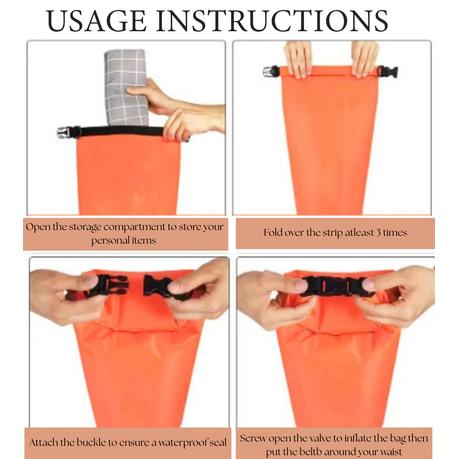 USAGE INSTRUCTIONS

Open the storage compartment to store your personal items

Fold over the strip atleast 3 times

Attach the buckle to ensure a waterproof seal

Screw open the valve to inflate the bag then put the beltb around your waist