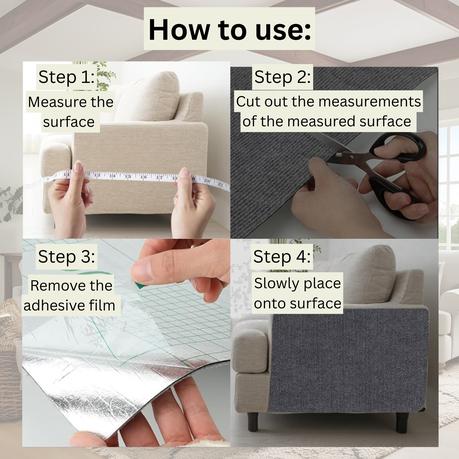 How to use:

Step 1:
Measure the surface

Step 2:
Cut out the measurements of the measured surface

Step 3:
Remove the adhesive film

Step 4:
Slowly place onto surface