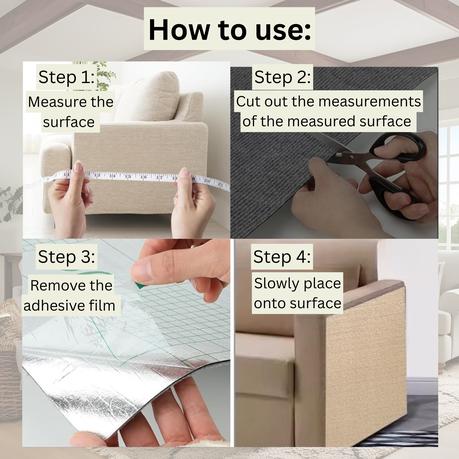 How to use:

Step 1:
Measure the surface

Step 2:
Cut out the measurements of the measured surface

Step 3:
Remove the adhesive film

Step 4:
Slowly place onto surface