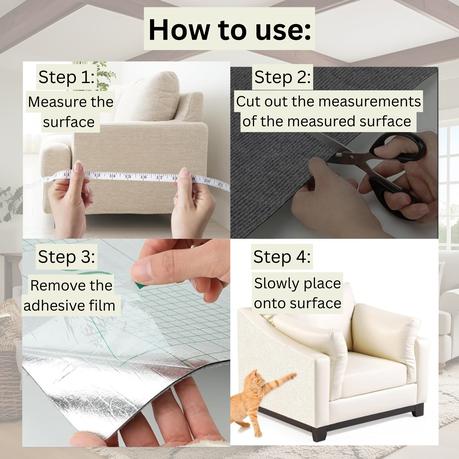 How to use:

Step 1:
Measure the surface

Step 2:
Cut out the measurements of the measured surface

Step 3:
Remove the adhesive film

Step 4:
Slowly place onto surface