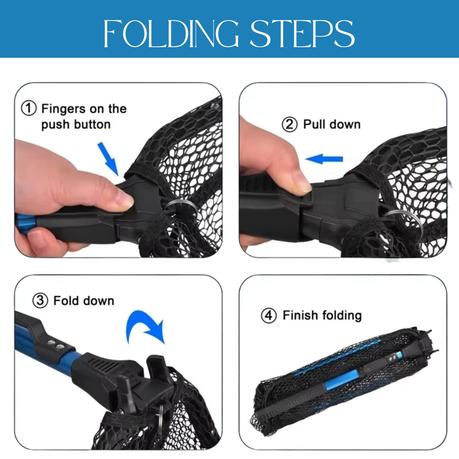 FOLDING STEPS

① Fingers on the push button

② Pull down

③ Fold down

④ Finish folding