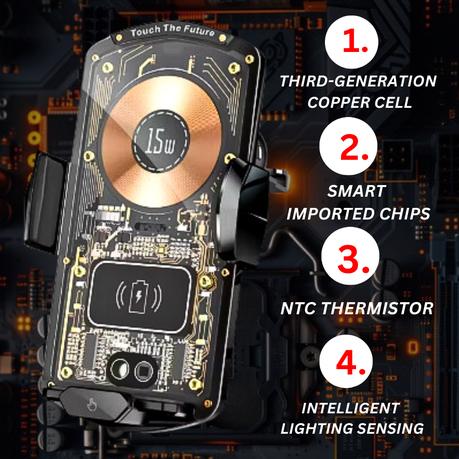 Touch The Future

15w

1.

THIRD-GENERATION COPPER CELL

2.

SMART IMPORTED CHIPS

3.

NTC THERMISTOR

4.

INTELLIGENT LIGHTING SENSING