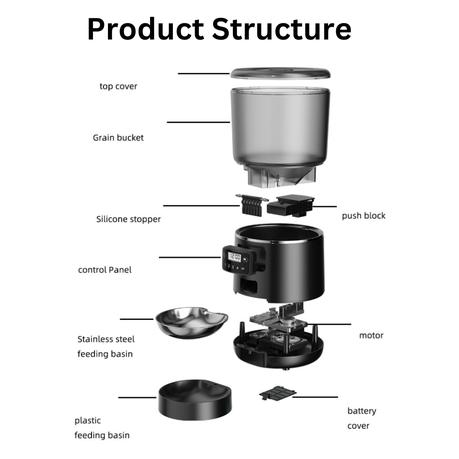 Product Structure

top cover

Grain bucket

Silicone stopper

push block

control Panel

Stainless steel feeding basin

motor

plastic feeding basin

battery cover