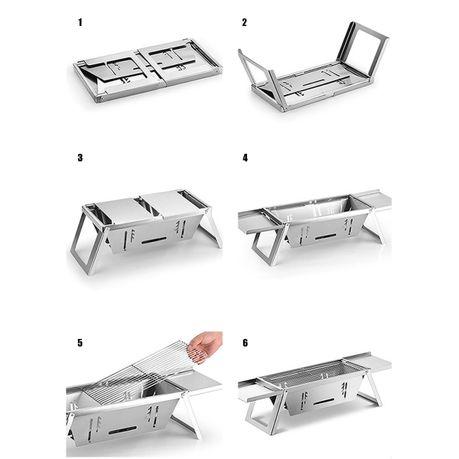 1

2

3

4

5

6