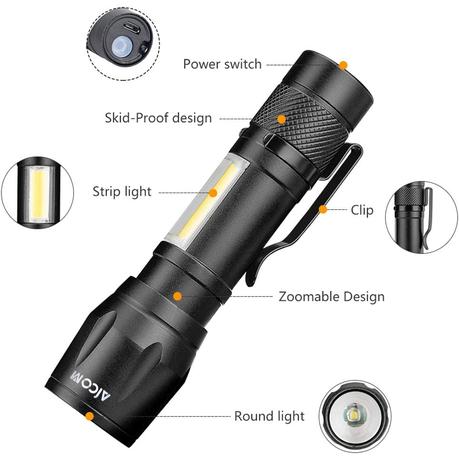 Power switch

Skid-Proof design

Strip light

Clip

Zoomable Design

AICOM

Round light