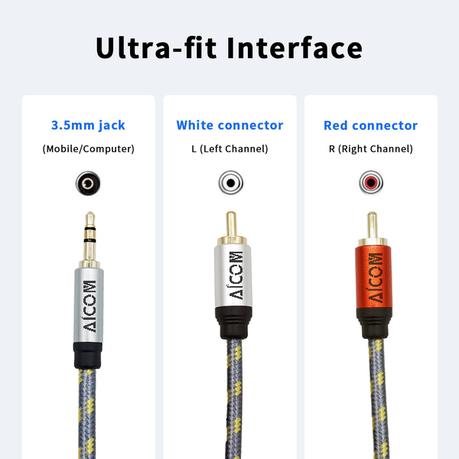 Ultra-fit Interface

3.5mm jack
(Mobile/Computer)

AICOM

White connector
L (Left Channel)

AICOM

Red connector
R (Right Channel)

AICOM