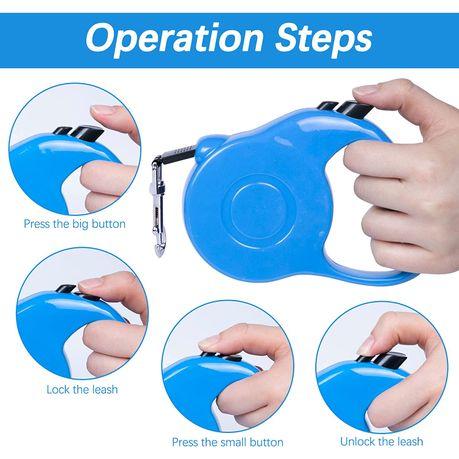 Operation Steps

Press the big button

Lock the leash

Press the small button

Unlock the leash