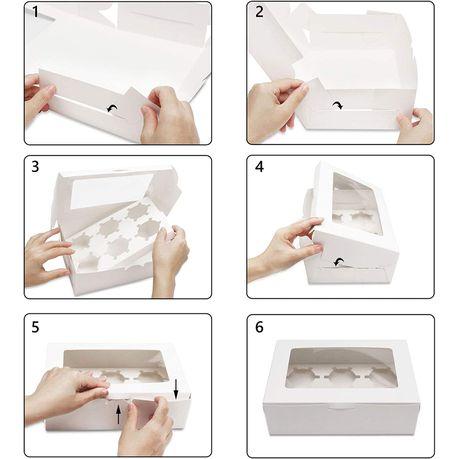 1

2

3

4

5

6