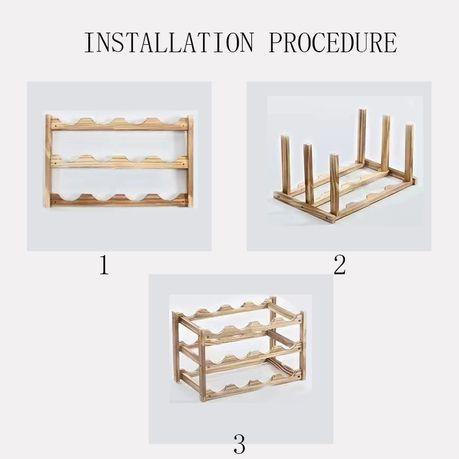 INSTALLATION PROCEDURE

1

2

3