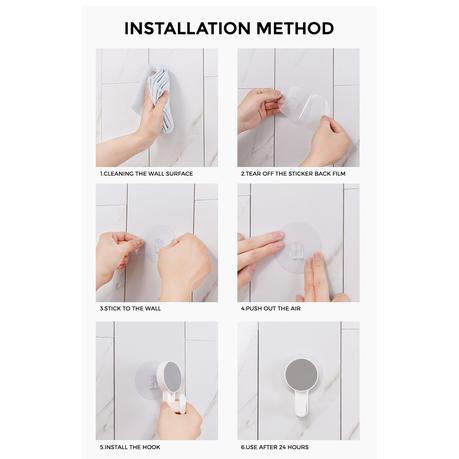 INSTALLATION METHOD

1.CLEANING THE WALL SURFACE

2.TEAR OFF THE STICKER BACK FILM

3.STICK TO THE WALL

4.PUSH OUT THE AIR

5.INSTALL THE HOOK

6.USE AFTER 24 HOURS