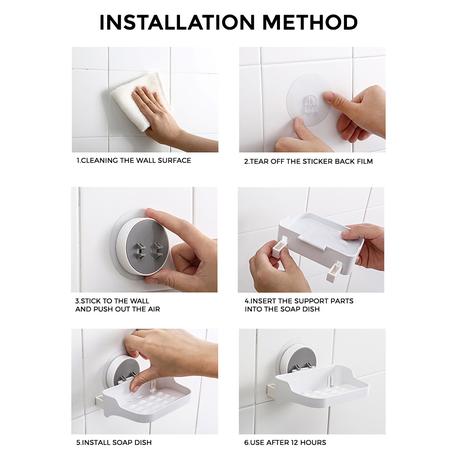 INSTALLATION METHOD

1.CLEANING THE WALL SURFACE

2.TEAR OFF THE STICKER BACK FILM

3.STICK TO THE WALL AND PUSH OUT THE AIR

4.INSERT THE SUPPORT PARTS INTO THE SOAP DISH

5.INSTALL SOAP DISH

6.USE AFTER 12 HOURS