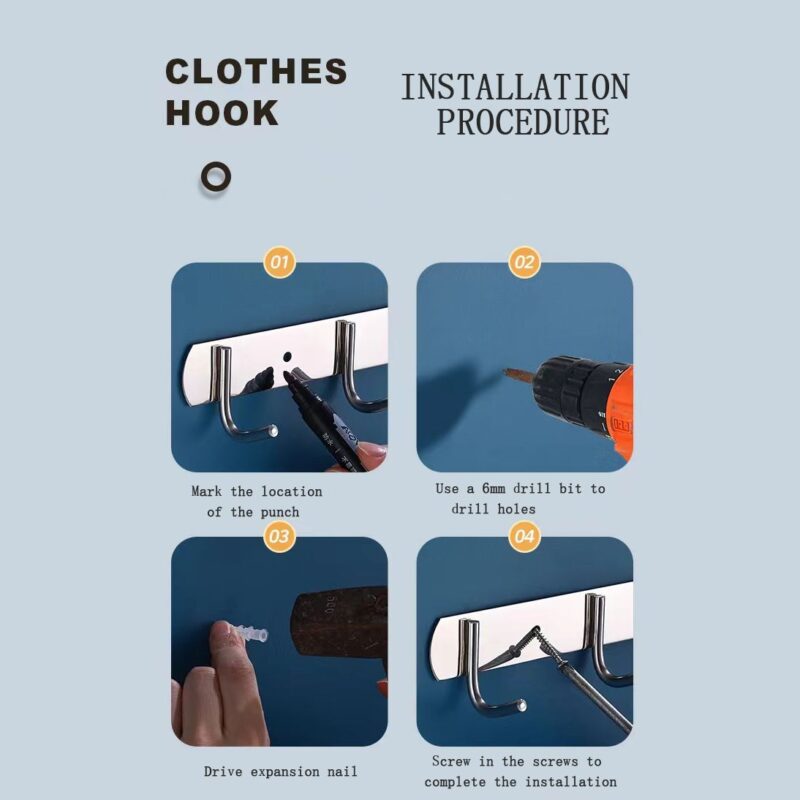 CLOTHES HOOK

INSTALLATION PROCEDURE

01

Mark the location of the punch

02

Use a 6mm drill bit to drill holes

03

Drive expansion nail

04

Screw in the screws to complete the installation